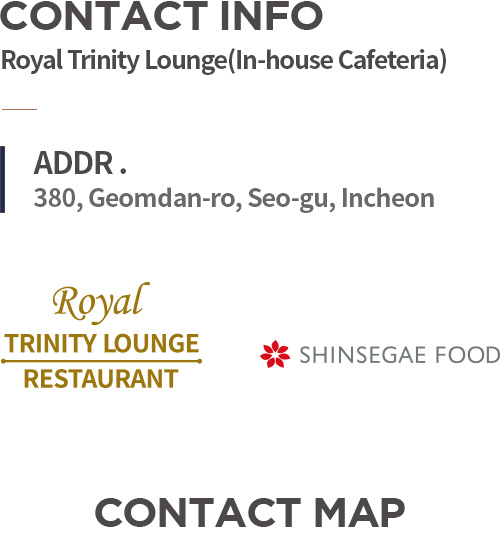 CONTACT INFO

Royal Trinity Lounge(In-house Cafeteria)

ADDR .
380, Geomdan-ro, Seo-gu, Incheon

Royal
TRINITY LOUNGE
RESTAURANT

SHINSEGAE FOOD

CONTACT MAP